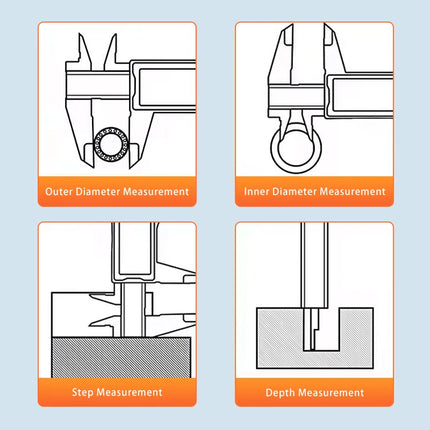 Outer Diameter Measurement

Inner Diameter Measurement

Step Measurement

Depth Measurement