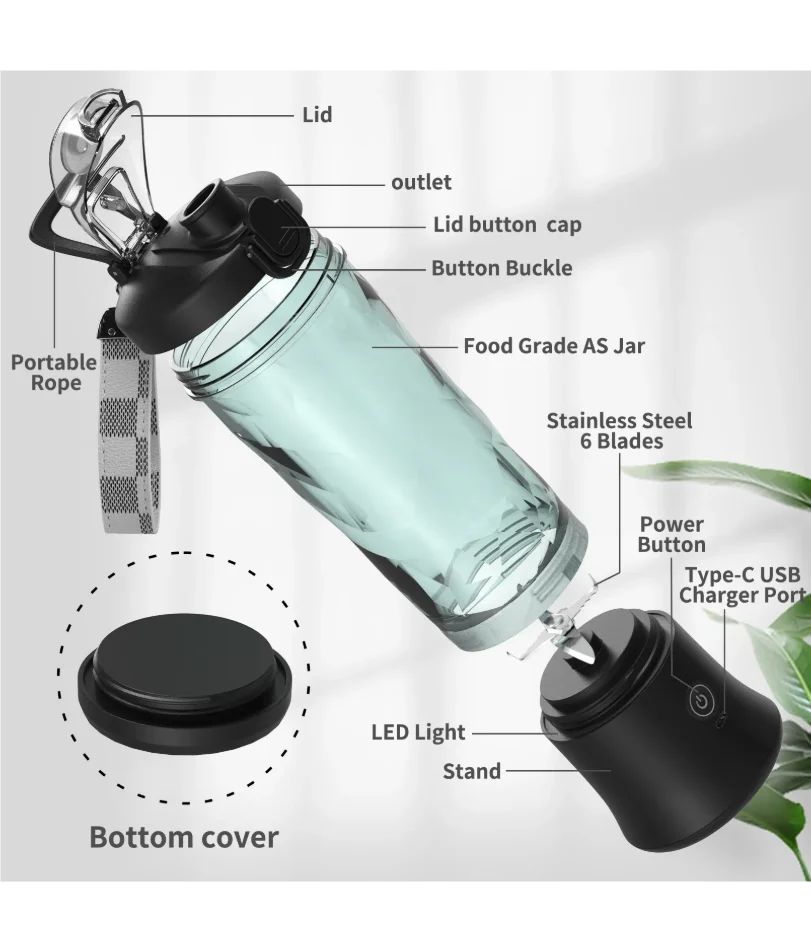 Lid

outlet

Lid button cap

Button Buckle

Portable Rope

Food Grade AS Jar

Stainless Steel 6 Blades

Power Button

Type-C USB Charger Port

LED Light

Stand

Bottom cover