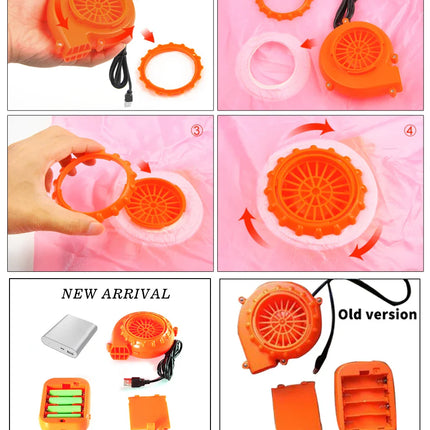 ③

④

NEW ARRIVAL

Old version